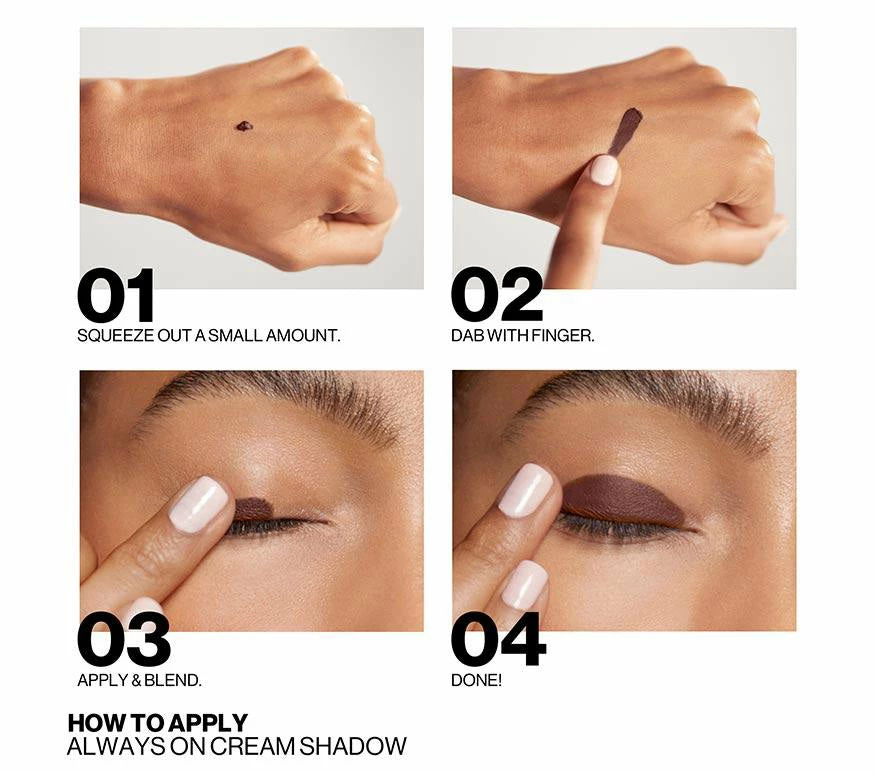 01
SQUEEZE OUT A SMALL AMOUNT.

02
DAB WITH FINGER.

03
APPLY & BLEND.

04
DONE!

HOW TO APPLY
ALWAYS ON CREAM SHADOW