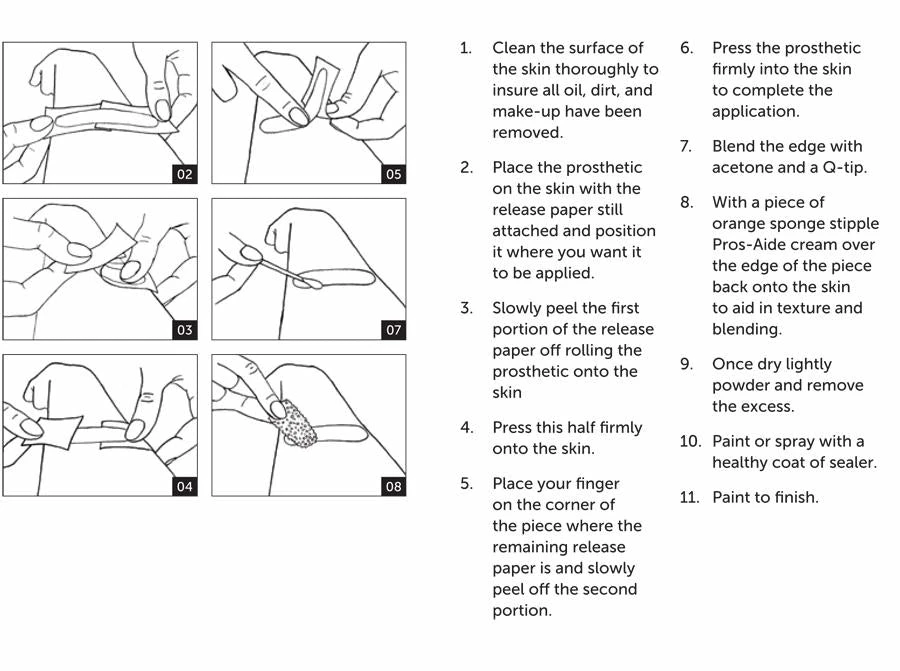 02

05

03

07

04

08

1. Clean the surface of the skin thoroughly to insure all oil, dirt, and make-up have been removed.

2. Place the prosthetic on the skin with the release paper still attached and position it where you want it to be applied.

3. Slowly peel the first portion of the release paper off rolling the prosthetic onto the skin

4. Press this half firmly onto the skin.

5. Place your finger on the corner of the piece where the remaining release paper is and slowly peel off the second portion.

6. Press the prosthetic firmly into the skin to complete the application.

7. Blend the edge with acetone and a Q-tip.

8. With a piece of orange sponge stipple Pros-Aide cream over the edge of the piece back onto the skin to aid in texture and blending.

9. Once dry lightly powder and remove the excess.

10. Paint or spray with a healthy coat of sealer.

11. Paint to finish.